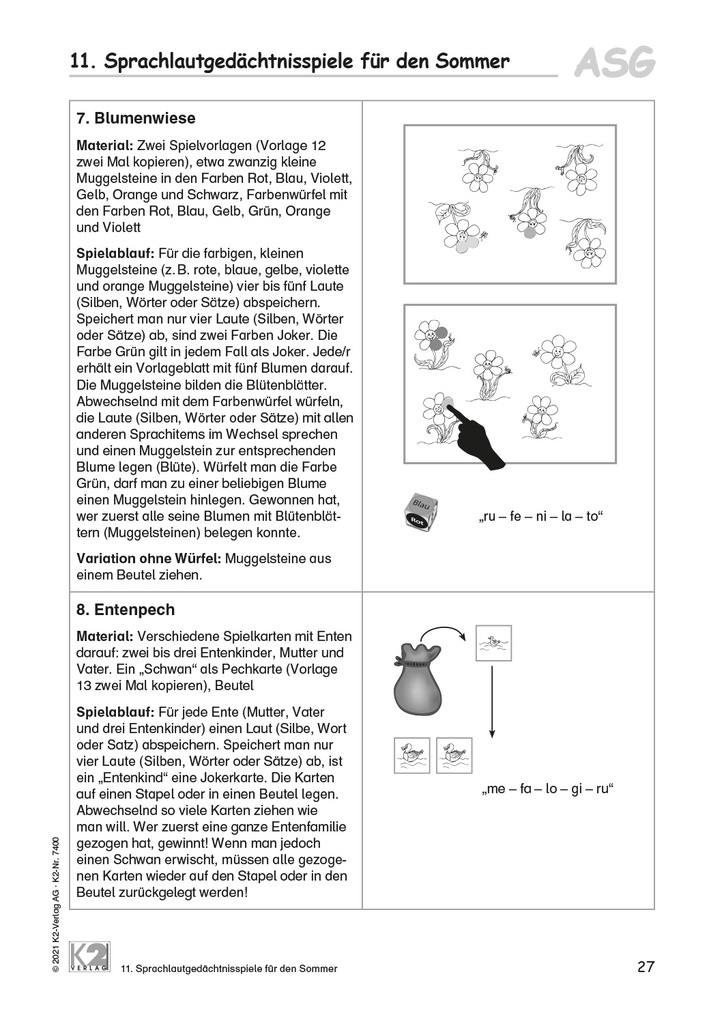 11. Sprachlautgedächtnisspiele für den Sommer

ASG

7. Blumenwiese

Material: Zwei Spielvorlagen (Vorlage 12 zwei Mal kopieren), etwa zwanzig kleine Muggelsteine in den Farben Rot, Blau, Violett, Gelb, Orange und Schwarz, Farbenwürfel mit den Farben Rot, Blau, Gelb, Grün, Orange und Violett

Spielablauf: Für die farbigen, kleinen Muggelsteine (z. B. rote, blaue, gelbe, violette und orange Muggelsteine) vier bis fünf Laute (Silben, Wörter oder Sätze) abspeichern. Speichert man nur vier Laute (Silben, Wörter oder Sätze) ab, sind zwei Farben Joker. Die Farbe Grün gilt in jedem Fall als Joker. Jede/r erhält ein Vorlageblatt mit fünf Blumen darauf. Die Muggelsteine bilden die Blütenblätter. Abwechselnd mit dem Farbenwürfel würfeln, die Laute (Silben, Wörter oder Sätze) mit allen anderen Sprachitems im Wechsel sprechen und einen Muggelstein zur entsprechenden Blume legen (Blüte). Würfelt man die Farbe Grün, darf man zu einer beliebigen Blume einen Muggelstein hinlegen. Gewonnen hat, wer zuerst alle seine Blumen mit Blütenblättern (Muggelsteinen) belegen konnte.

Variation ohne Würfel: Muggelsteine aus einem Beutel ziehen.

Blau
Rot

„ru – fe – ni – la – to“

8. Entenpech

Material: Verschiedene Spielkarten mit Enten darauf: zwei bis drei Entenkinder, Mutter und Vater. Ein „Schwan“ als Pechkarte (Vorlage 13 zwei Mal kopieren), Beutel

Spielablauf: Für jede Ente (Mutter, Vater und drei Entenkinder) einen Laut (Silbe, Wort oder Satz) abspeichern. Speichert man nur vier Laute (Silben, Wörter oder Sätze) ab, ist ein „Entenkind“ eine Jokerkarte. Die Karten auf einen Stapel oder in einen Beutel legen. Abwechselnd so viele Karten ziehen wie man will. Wer zuerst eine ganze Entenfamilie gezogen hat, gewinnt! Wenn man jedoch einen Schwan erwischt, müssen alle gezogenen Karten wieder auf den Stapel oder in den Beutel zurückgelegt werden!

„me – fa – lo – gi – ru“

© 2021 K2-Verlag AG · K2-Nr. 7400

K2 VERLAG

11. Sprachlautgedächtnisspiele für den Sommer

27