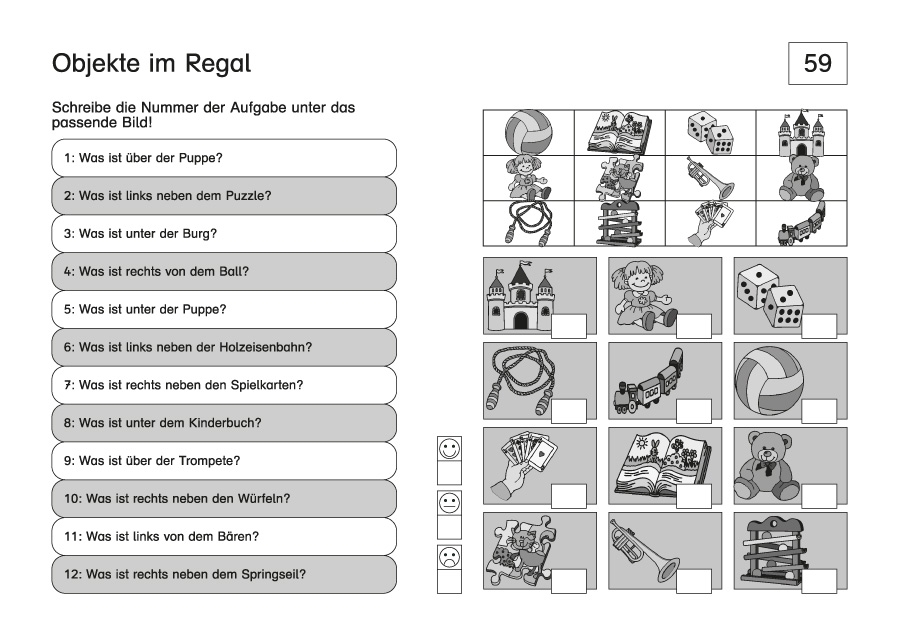 Objekte im Regal

59

Schreibe die Nummer der Aufgabe unter das passende Bild!

1: Was ist über der Puppe?

2: Was ist links neben dem Puzzle?

3: Was ist unter der Burg?

4: Was ist rechts von dem Ball?

5: Was ist unter der Puppe?

6: Was ist links neben der Holzeisenbahn?

7: Was ist rechts neben den Spielkarten?

8: Was ist unter dem Kinderbuch?

9: Was ist über der Trompete?

10: Was ist rechts neben den Würfeln?

11: Was ist links von dem Bären?

12: Was ist rechts neben dem Springseil?