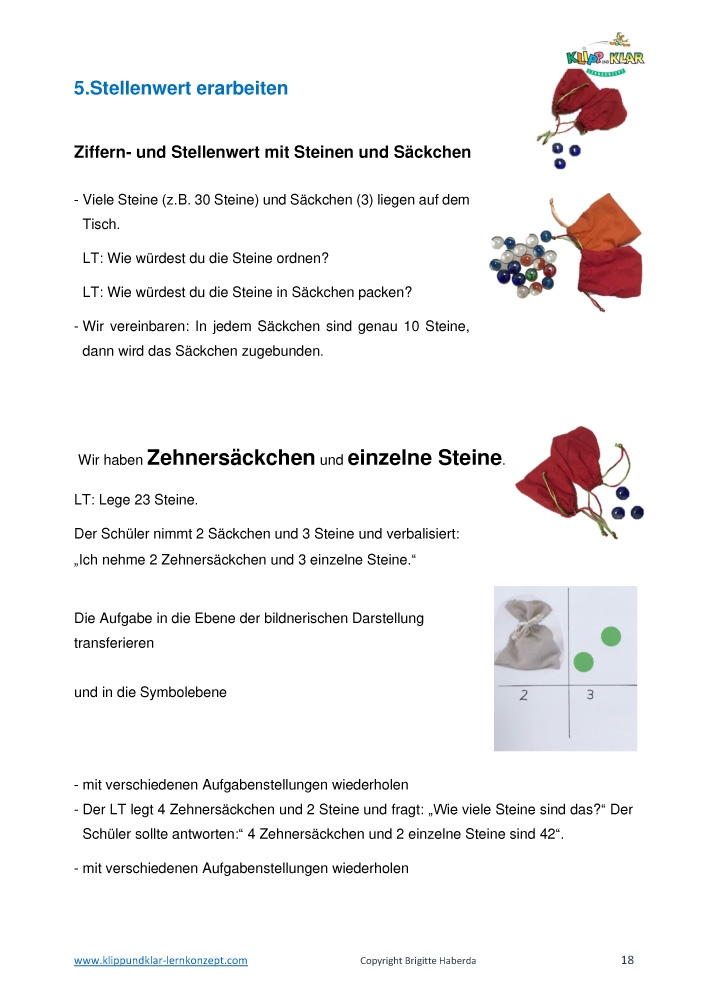 KLIPP und KLAR

5.Stellenwert erarbeiten

Ziffern- und Stellenwert mit Steinen und Säckchen

- Viele Steine (z.B. 30 Steine) und Säckchen (3) liegen auf dem Tisch.

LT: Wie würdest du die Steine ordnen?

LT: Wie würdest du die Steine in Säckchen packen?

- Wir vereinbaren: In jedem Säckchen sind genau 10 Steine, dann wird das Säckchen zugebunden.

Wir haben Zehnersäckchen und einzelne Steine.

LT: Lege 23 Steine.

Der Schüler nimmt 2 Säckchen und 3 Steine und verbalisiert: „Ich nehme 2 Zehnersäckchen und 3 einzelne Steine.“

Die Aufgabe in die Ebene der bildnerischen Darstellung transferieren

und in die Symbolebene

2 3

- mit verschiedenen Aufgabenstellungen wiederholen
- Der LT legt 4 Zehnersäckchen und 2 Steine und fragt: „Wie viele Steine sind das?“ Der Schüler sollte antworten:“ 4 Zehnersäckchen und 2 einzelne Steine sind 42“.

- mit verschiedenen Aufgabenstellungen wiederholen

www.klippundklar-lernkonzept.com Copyright Brigitte Haberda 18