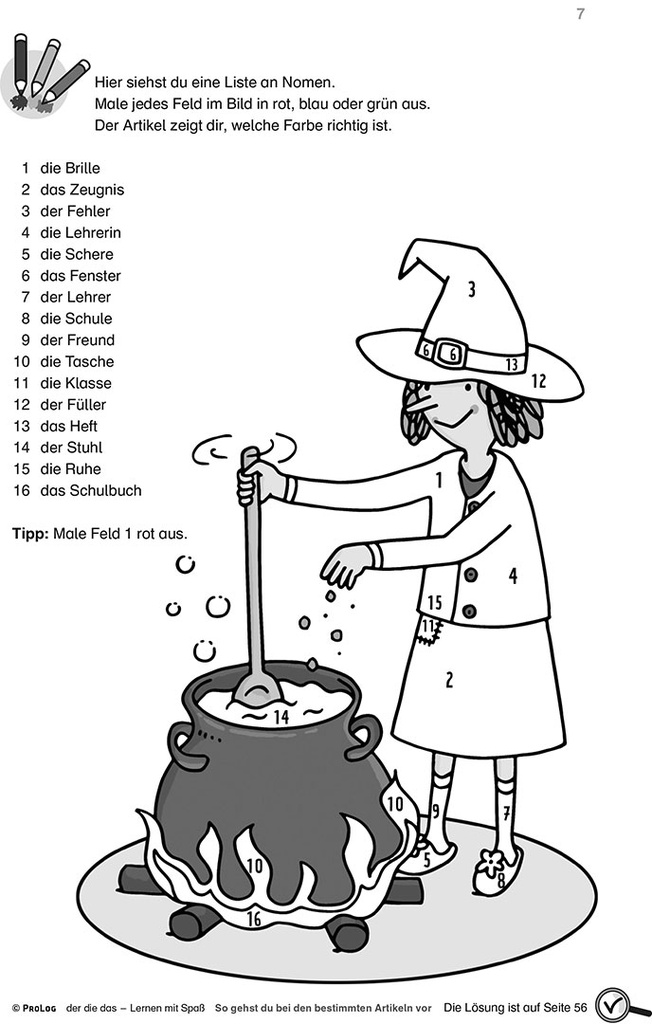 7

Hier siehst du eine Liste an Nomen.
Male jedes Feld im Bild in rot, blau oder grün aus.
Der Artikel zeigt dir, welche Farbe richtig ist.

1 die Brille
2 das Zeugnis
3 der Fehler
4 die Lehrerin
5 die Schere
6 das Fenster
7 der Lehrer
8 die Schule
9 der Freund
10 die Tasche
11 die Klasse
12 der Füller
13 das Heft
14 der Stuhl
15 die Ruhe
16 das Schulbuch

**Tipp:** Male Feld 1 rot aus.

3
6 6 13
12
1
4
15
11
2
14
10
10
9
7
5
8
16

© ProLog der die das – Lernen mit Spaß So gehst du bei den bestimmten Artikeln vor Die Lösung ist auf Seite 56