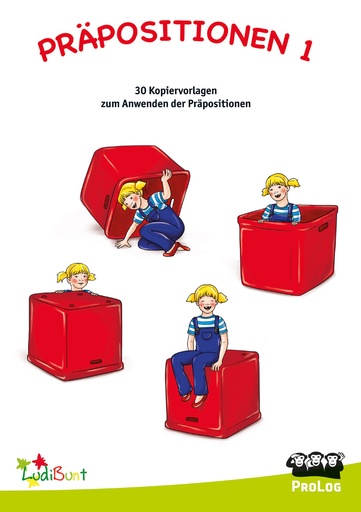 PRÄPOSITIONEN 1

30 Kopiervorlagen
zum Anwenden der Präpositionen

LudiBunt

ProLog